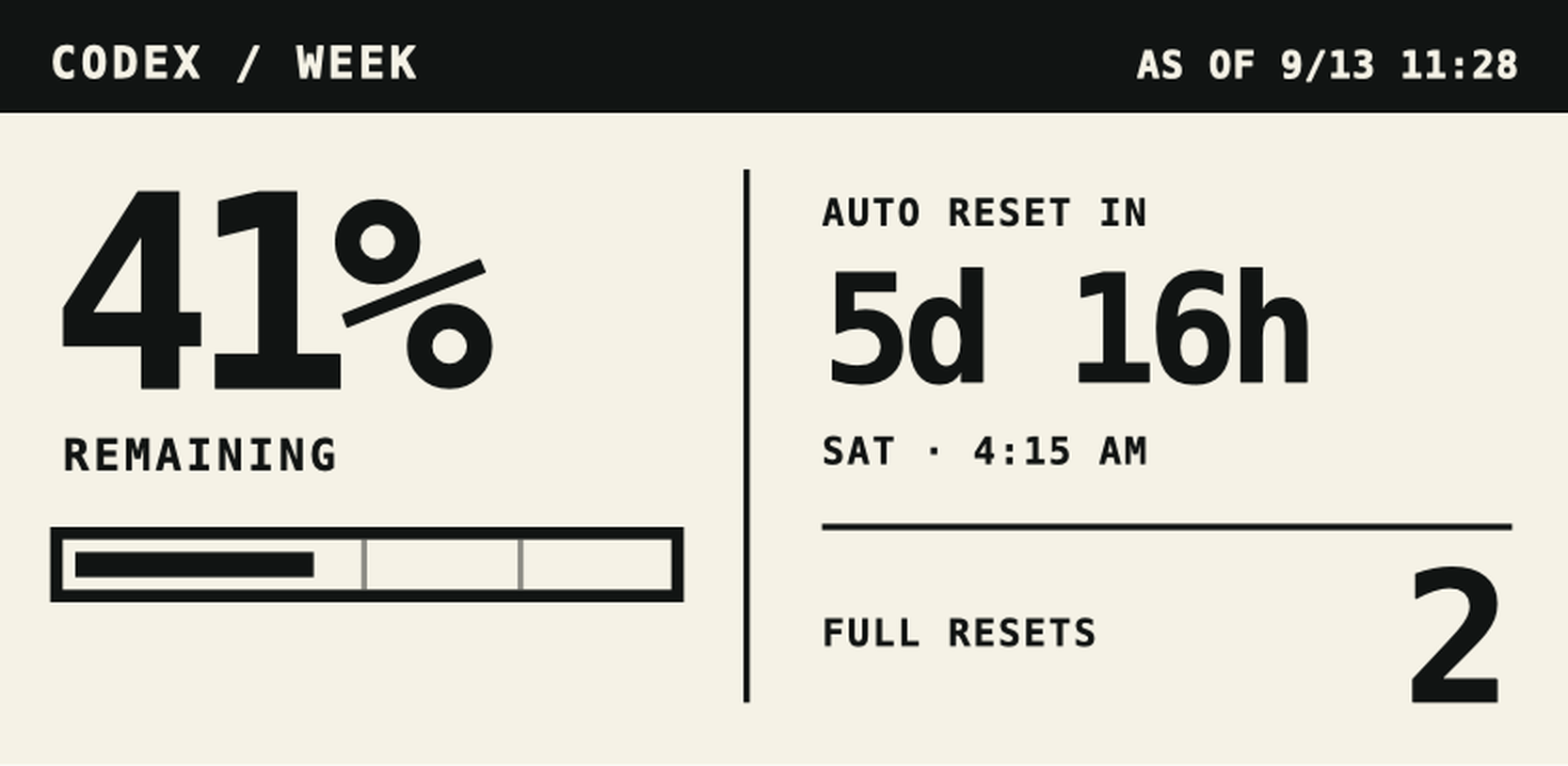 CODEX / WEEK

AS OF 9/13 11:28

41%

REMAINING

AUTO RESET IN

5d 16h

SAT · 4:15 AM

FULL RESETS

2